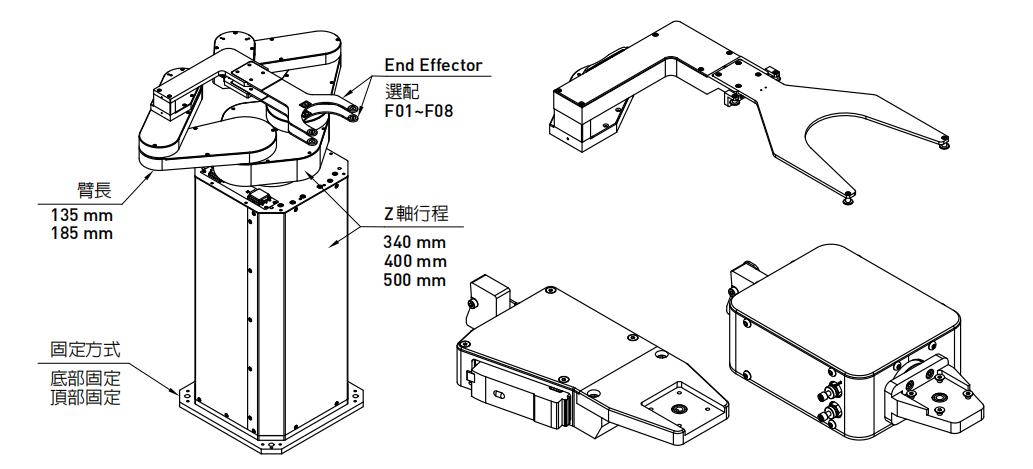 End Effector
選配
F01~F08

臂長
135 mm
185 mm

Z 軸行程
340 mm
400 mm
500 mm

固定方式
底部固定
頂部固定